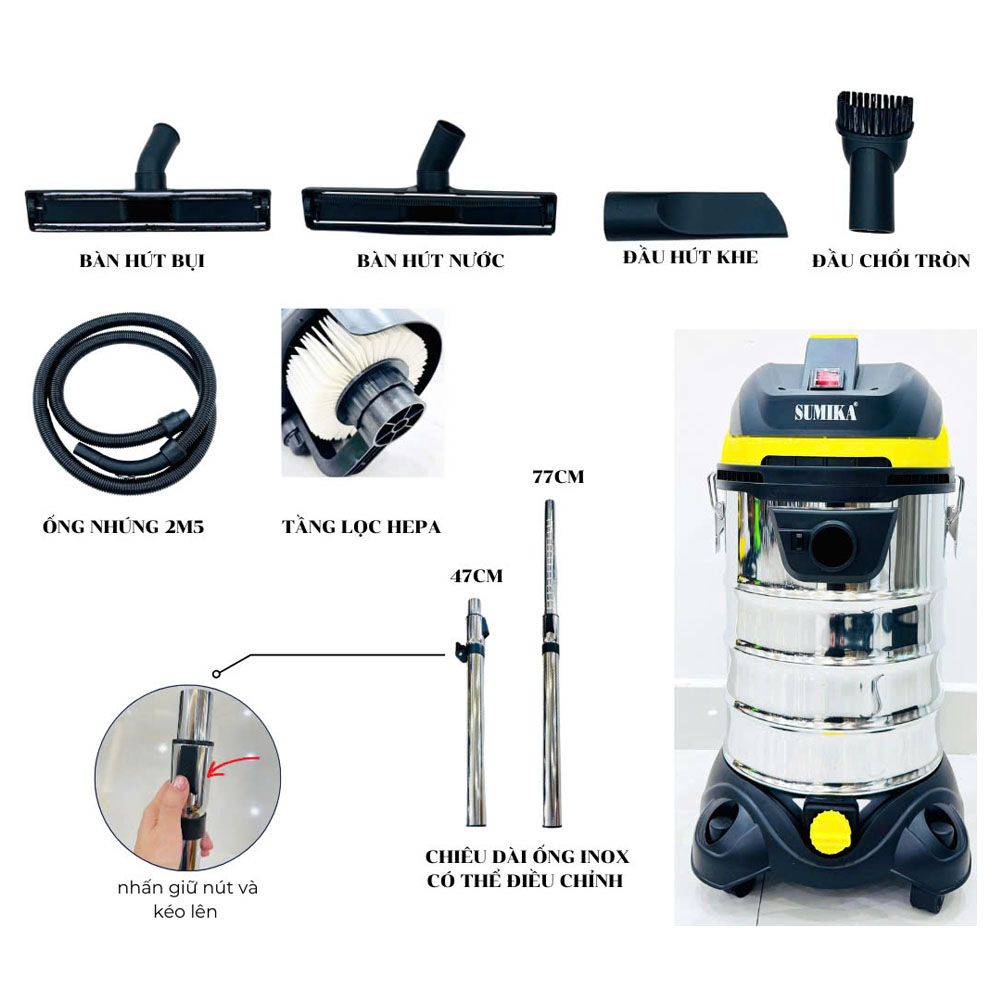 BÀN HÚT BỤI

BÀN HÚT NƯỚC

ĐẦU HÚT KHE

ĐẦU CHỔI TRÒN

ỐNG NHÚNG 2M5

TẦNG LỌC HEPA

SUMIKA

77CM

47CM

nhấn giữ nút và kéo lên

CHIỀU DÀI ỐNG INOX CÓ THỂ ĐIỀU CHỈNH